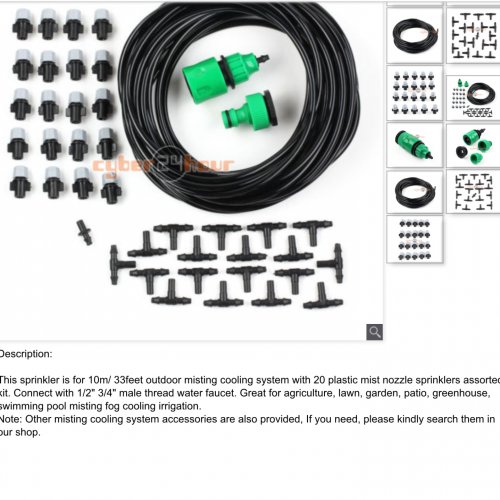 cyber24hour

Description:

This sprinkler is for 10m/ 33feet outdoor misting cooling system with 20 plastic mist nozzle sprinklers assorted kit. Connect with 1/2" 3/4" male thread water faucet. Great for agriculture, lawn, garden, patio, greenhouse, swimming pool misting fog cooling irrigation.
Note: Other misting cooling system accessories are also provided, If you need, please kindly search them in our shop.