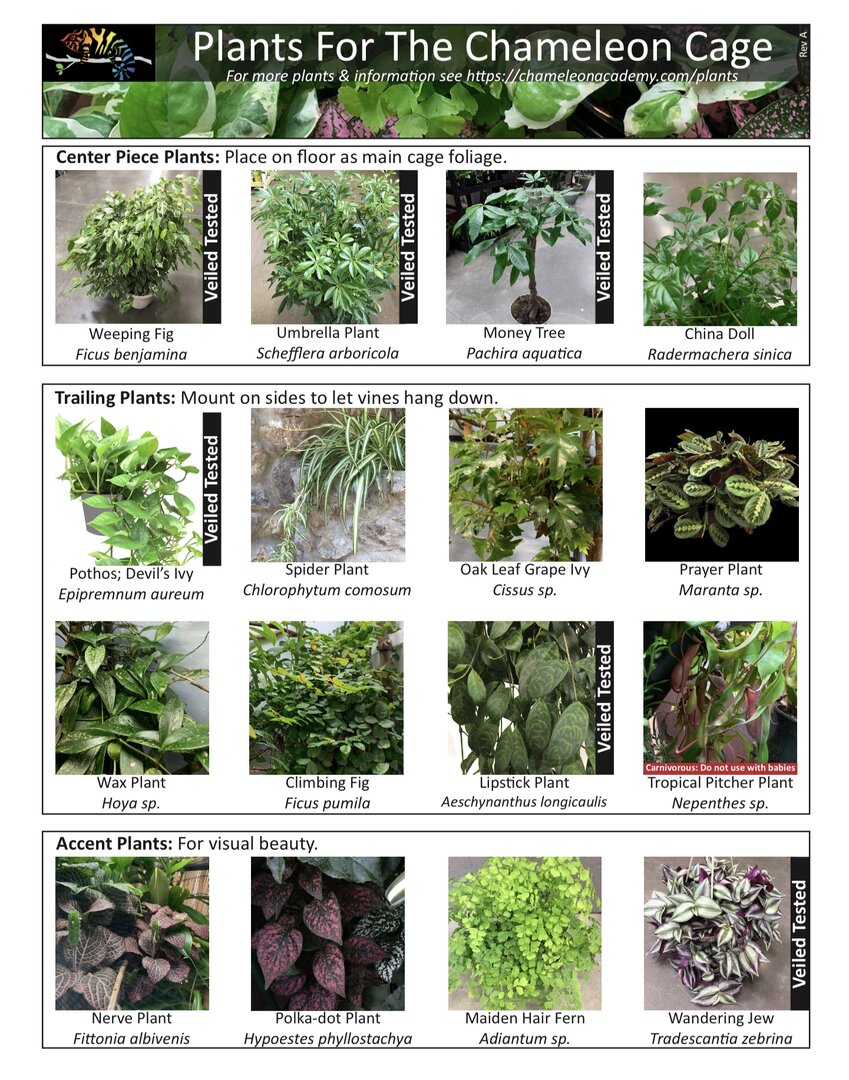 Plants For The Chameleon Cage
Rev A
For more plants & information see https://chameleonacademy.com/plants

Center Piece Plants: Place on floor as main cage foliage.

Veiled Tested
Weeping Fig
Ficus benjamina

Veiled Tested
Umbrella Plant
Schefflera arboricola

Veiled Tested
Money Tree
Pachira aquatica

China Doll
Radermachera sinica

Trailing Plants: Mount on sides to let vines hang down.

Veiled Tested
Pothos; Devil's Ivy
Epipremnum aureum

Spider Plant
Chlorophytum comosum

Oak Leaf Grape Ivy
Cissus sp.

Prayer Plant
Maranta sp.

Wax Plant
Hoya sp.

Climbing Fig
Ficus pumila

Veiled Tested
Lipstick Plant
Aeschynanthus longicaulis

Carnivorous: Do not use with babies
Tropical Pitcher Plant
Nepenthes sp.

Accent Plants: For visual beauty.

Nerve Plant
Fittonia albivenis

Polka-dot Plant
Hypoestes phyllostachya

Maiden Hair Fern
Adiantum sp.

Veiled Tested
Wandering Jew
Tradescantia zebrina