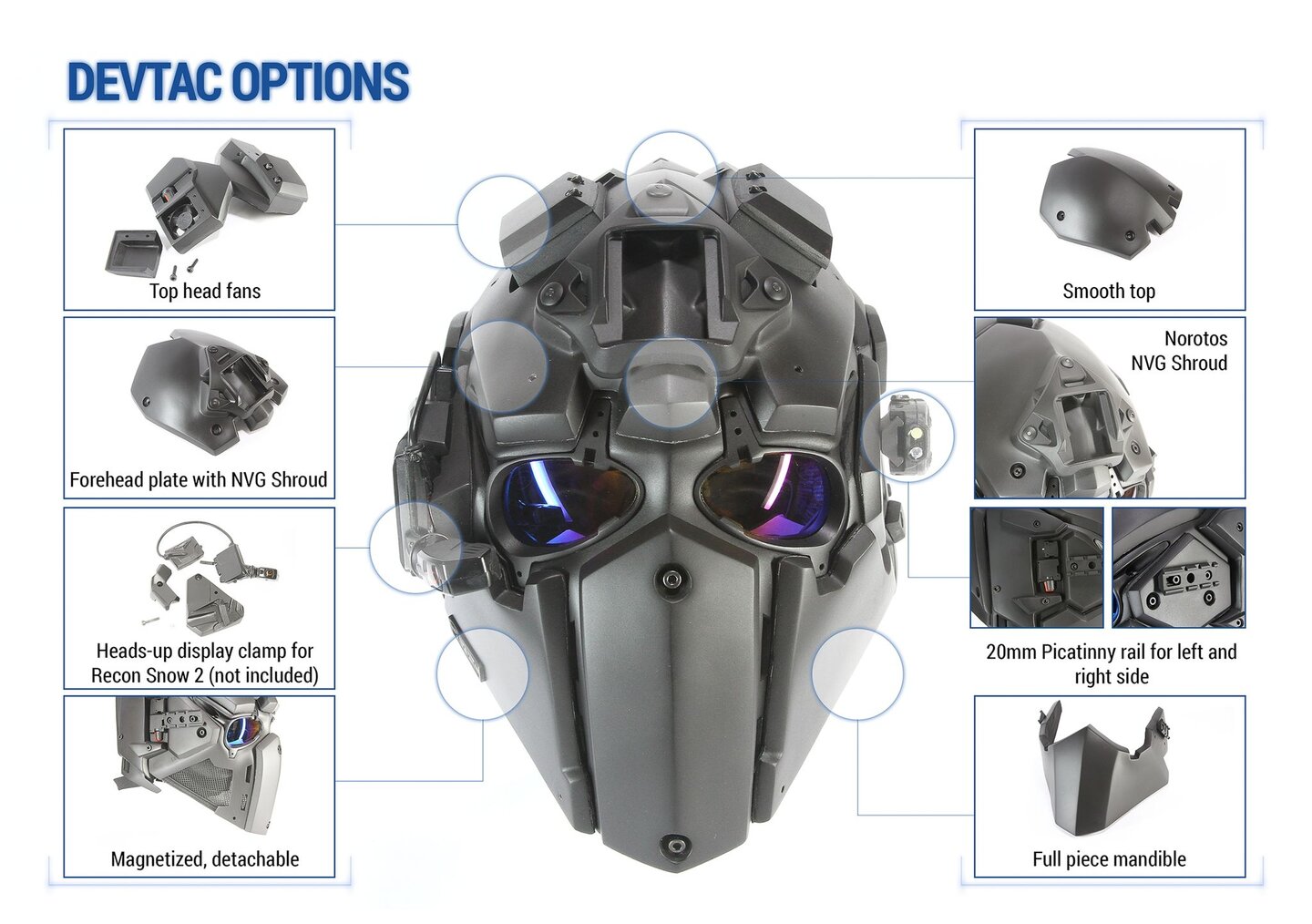 DEVTAC OPTIONS

Top head fans

Forehead plate with NVG Shroud

Heads-up display clamp for Recon Snow 2 (not included)

Magnetized, detachable

Smooth top

Norotos NVG Shroud

20mm Picatinny rail for left and right side

Full piece mandible